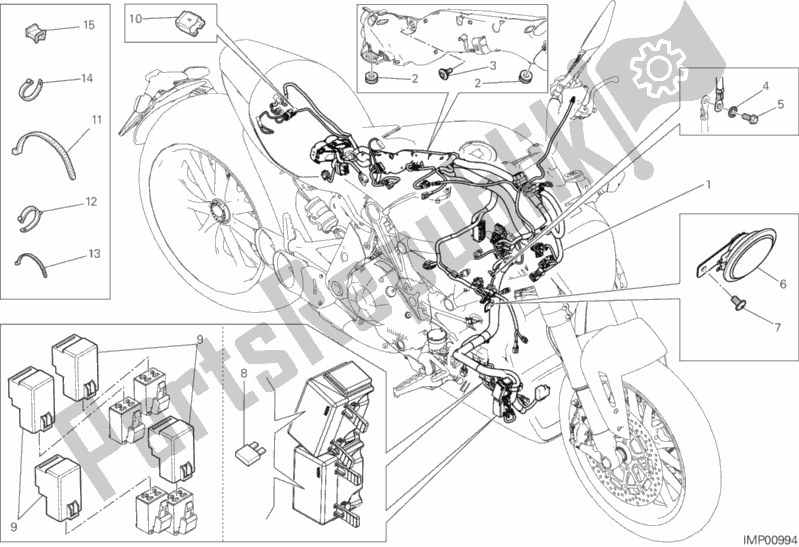 15
14
11
12
13
10
2
3
2
4
5
1
6
7
9
8
9
PartsRepublik
IMP00994